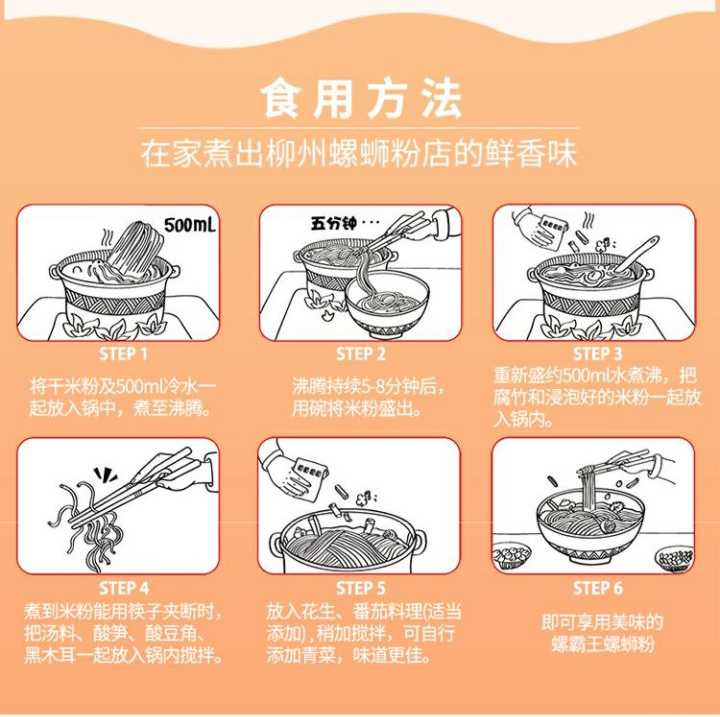 食用方法

在家煮出柳州螺蛳粉店的鲜香味

500mL

STEP 1

将干米粉及500ml冷水一起放入锅中，煮至沸腾。

五分钟···

STEP 2

沸腾持续5-8分钟后，用碗将米粉盛出。

STEP 3

重新盛约500ml水煮沸，把腐竹和浸泡好的米粉一起放入锅内。

STEP 4

煮到米粉能用筷子夹断时，把汤料、酸笋、酸豆角、黑木耳一起放入锅内搅拌。

STEP 5

放入花生、番茄料理(适当添加)，稍加搅拌，可自行添加青菜，味道更佳。

STEP 6

即可享用美味的螺霸王螺蛳粉